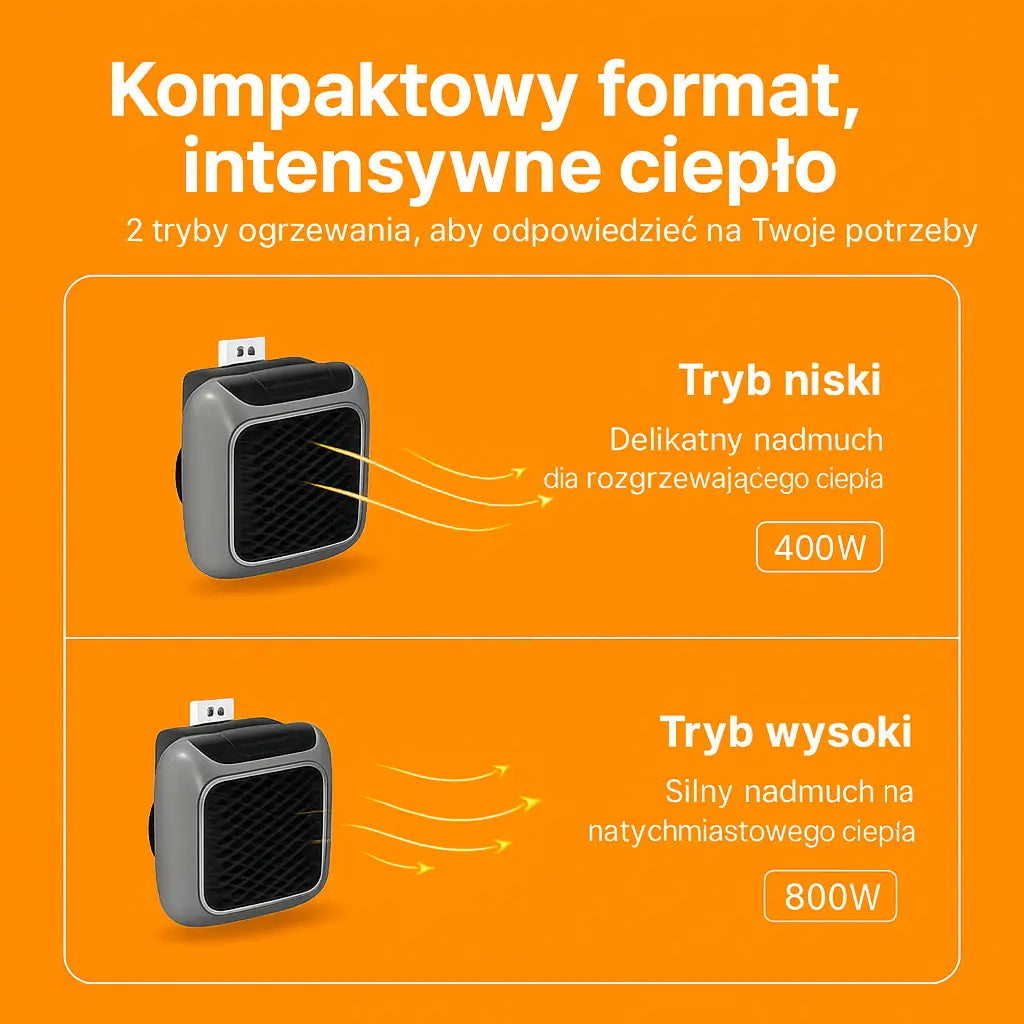 Kompaktowy format, intensywne ciepło
2 tryby ogrzewania, aby odpowiedzieć na Twoje potrzeby

Tryb niski
Delikatny nadmuch dia rozgrzewającego ciepła
400W

Tryb wysoki
Silny nadmuch na natychmiastowego ciepła
800W